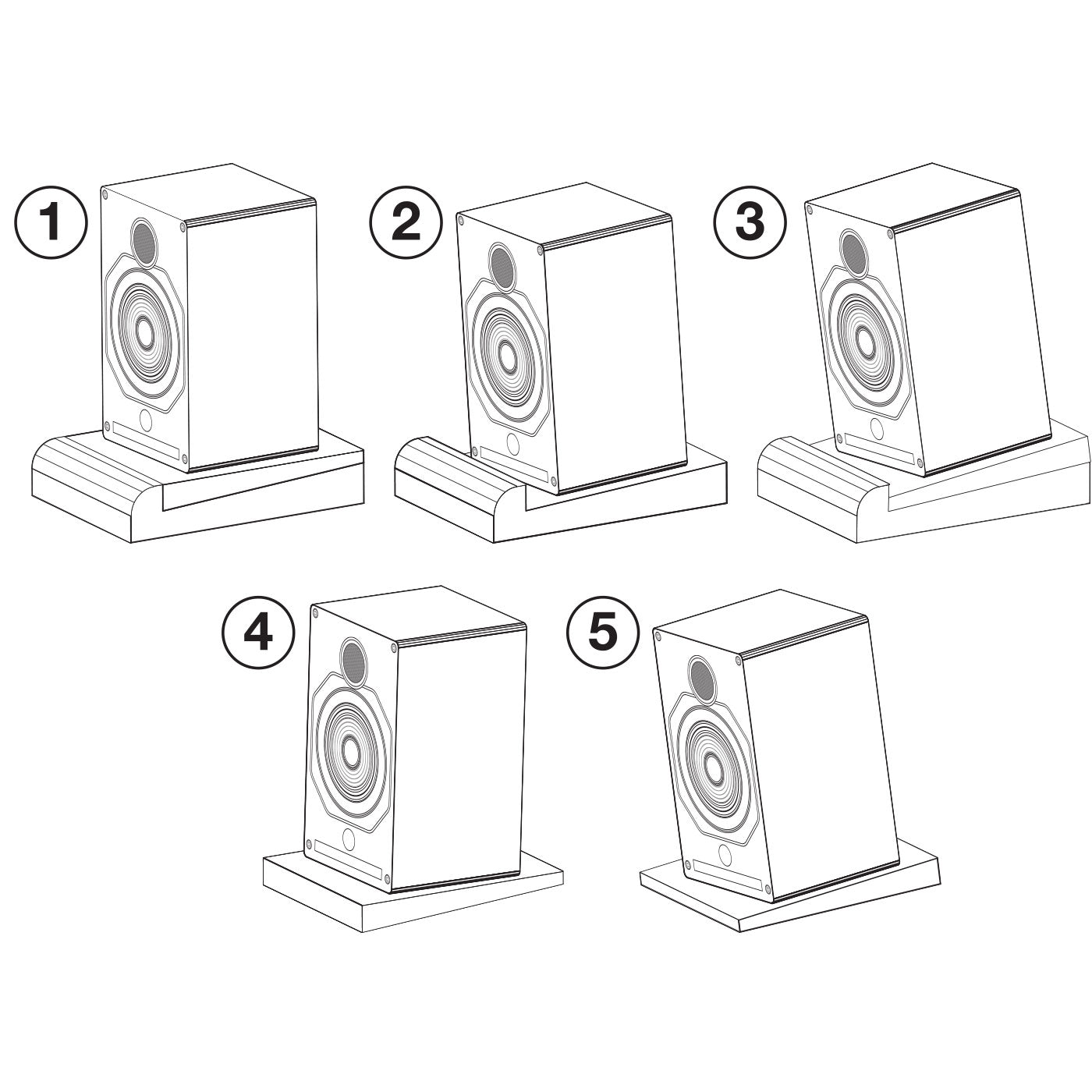 1

2

3

4

5